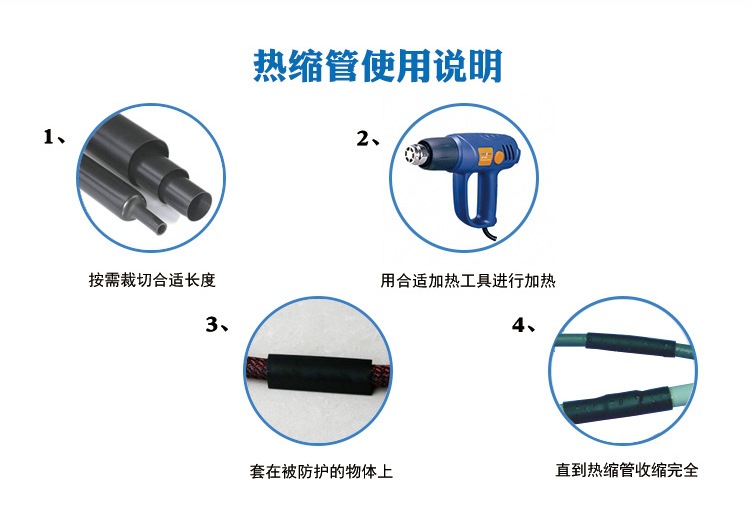 热缩管使用说明

1、

按需裁切合适长度

2、

用合适加热工具进行加热

3、

套在被防护的物体上

4、

直到热缩管收缩完全